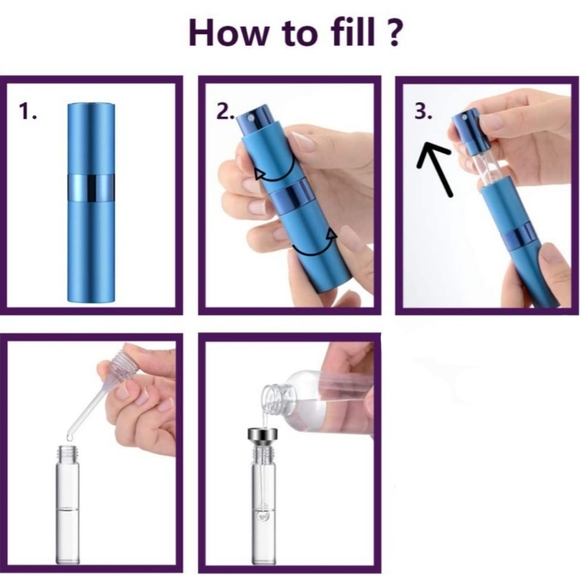 How to fill ?

1.

2.

3.